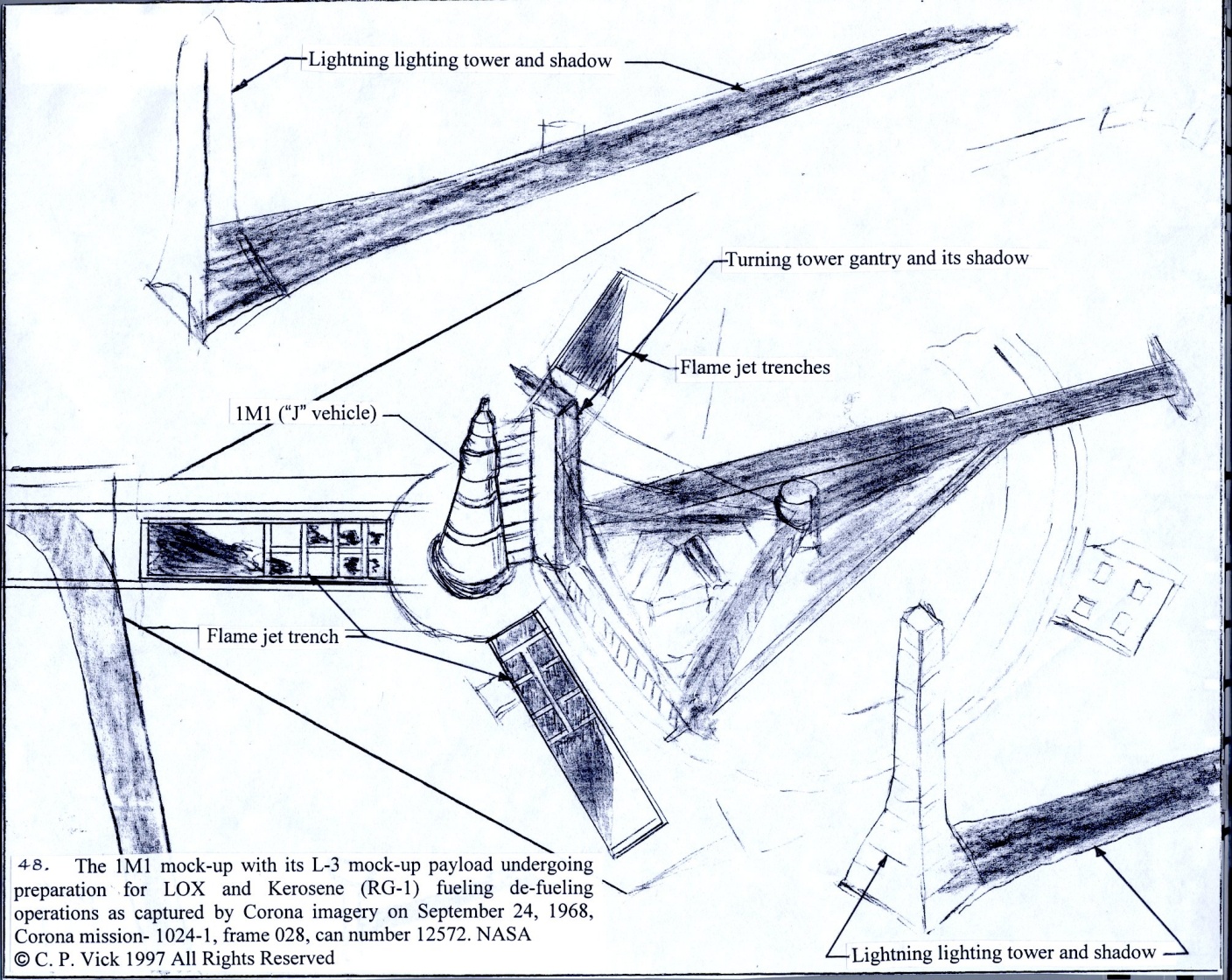 Lightning lighting tower and shadow

Turning tower gantry and its shadow

Flame jet trenches

1M1 ("J" vehicle)

Flame jet trench

48. The 1M1 mock-up with its L-3 mock-up payload undergoing preparation for LOX and Kerosene (RG-1) fueling de-fueling operations as captured by Corona imagery on September 24, 1968, Corona mission- 1024-1, frame 028, can number 12572. NASA
© C. P. Vick 1997 All Rights Reserved

Lightning lighting tower and shadow