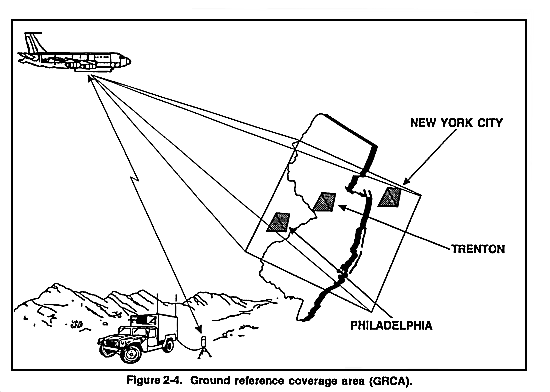 NEW YORK CITY

TRENTON

PHILADELPHIA

Figure 2-4. Ground reference coverage area (GRCA).