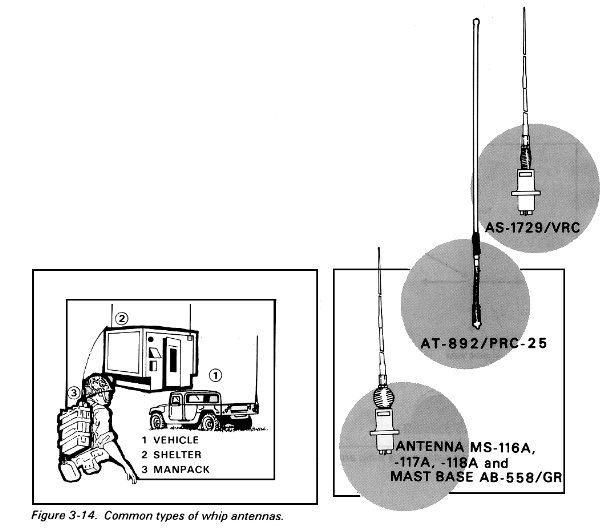 AS-1729/VRC

AT-892/PRC-25

ANTENNA MS-116A, -117A, -118A and MAST BASE AB-558/GR

2

1

3

1 VEHICLE
2 SHELTER
3 MANPACK

Figure 3-14. Common types of whip antennas.