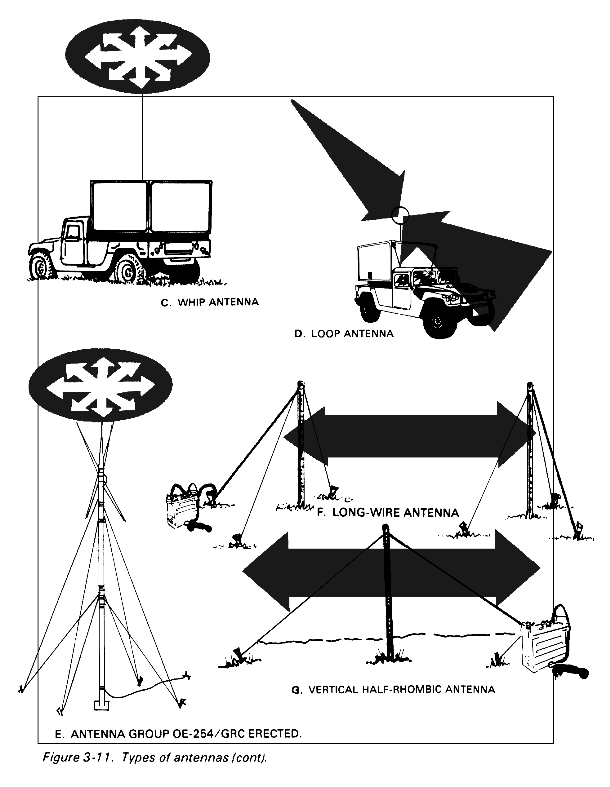 C. WHIP ANTENNA

D. LOOP ANTENNA

F. LONG-WIRE ANTENNA

G. VERTICAL HALF-RHOMBIC ANTENNA

E. ANTENNA GROUP OE-254/GRC ERECTED.

Figure 3-11. Types of antennas (cont).