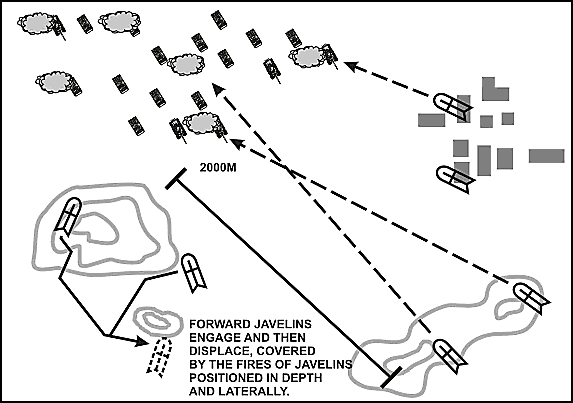 2000M

FORWARD JAVELINS ENGAGE AND THEN DISPLACE, COVERED BY THE FIRES OF JAVELINS POSITIONED IN DEPTH AND LATERALLY.